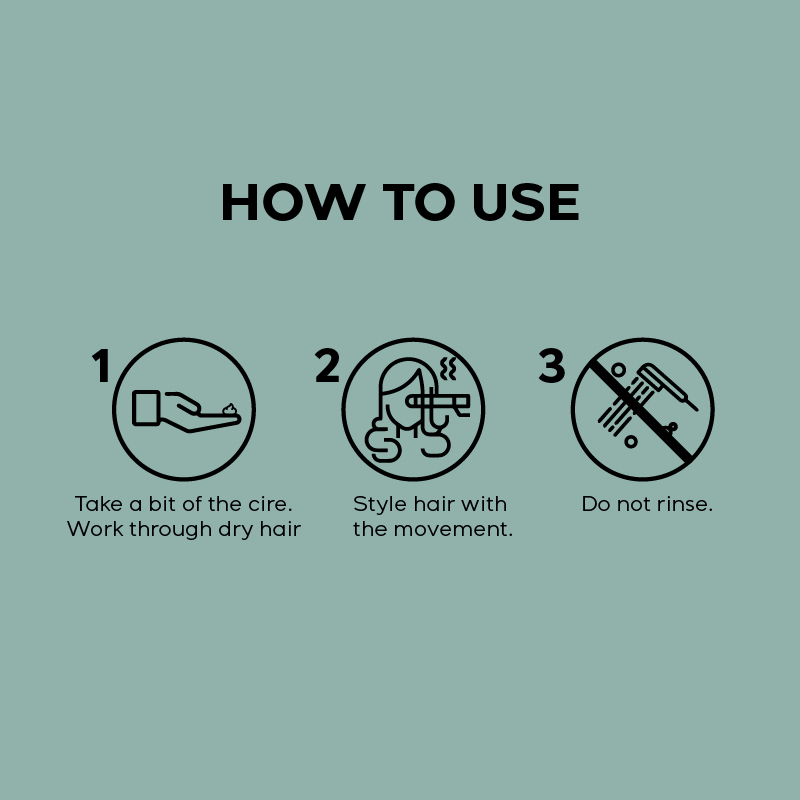 HOW TO USE

1

Take a bit of the cire. Work through dry hair

2

Style hair with the movement.

3

Do not rinse.